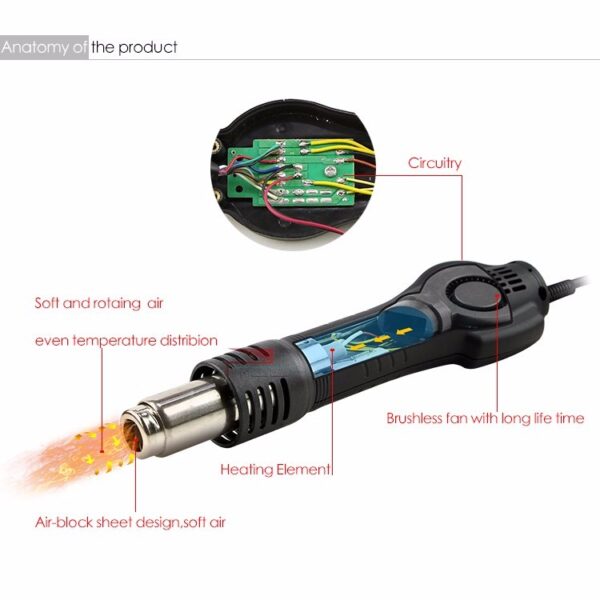 Anatomy of the product

Circuitry

Soft and rotaing air

even temperature distribion

Brushless fan with long life time

Heating Element

Air-block sheet design,soft air